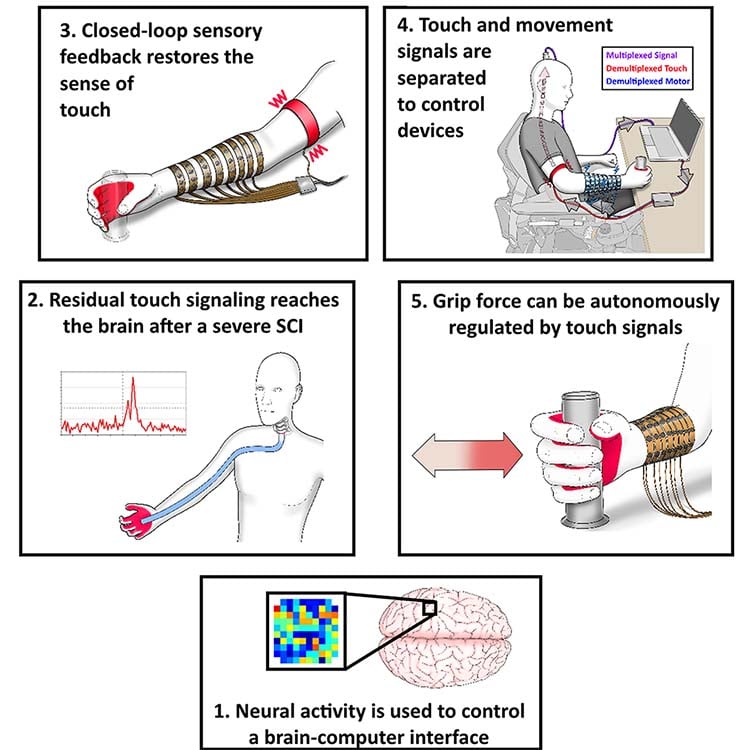 3. Closed-loop sensory feedback restores the sense of touch

4. Touch and movement signals are separated to control devices

Multiplexed Signal
Demultiplexed Touch
Demultiplexed Motor

2. Residual touch signaling reaches the brain after a severe SCI

5. Grip force can be autonomously regulated by touch signals

1. Neural activity is used to control a brain-computer interface